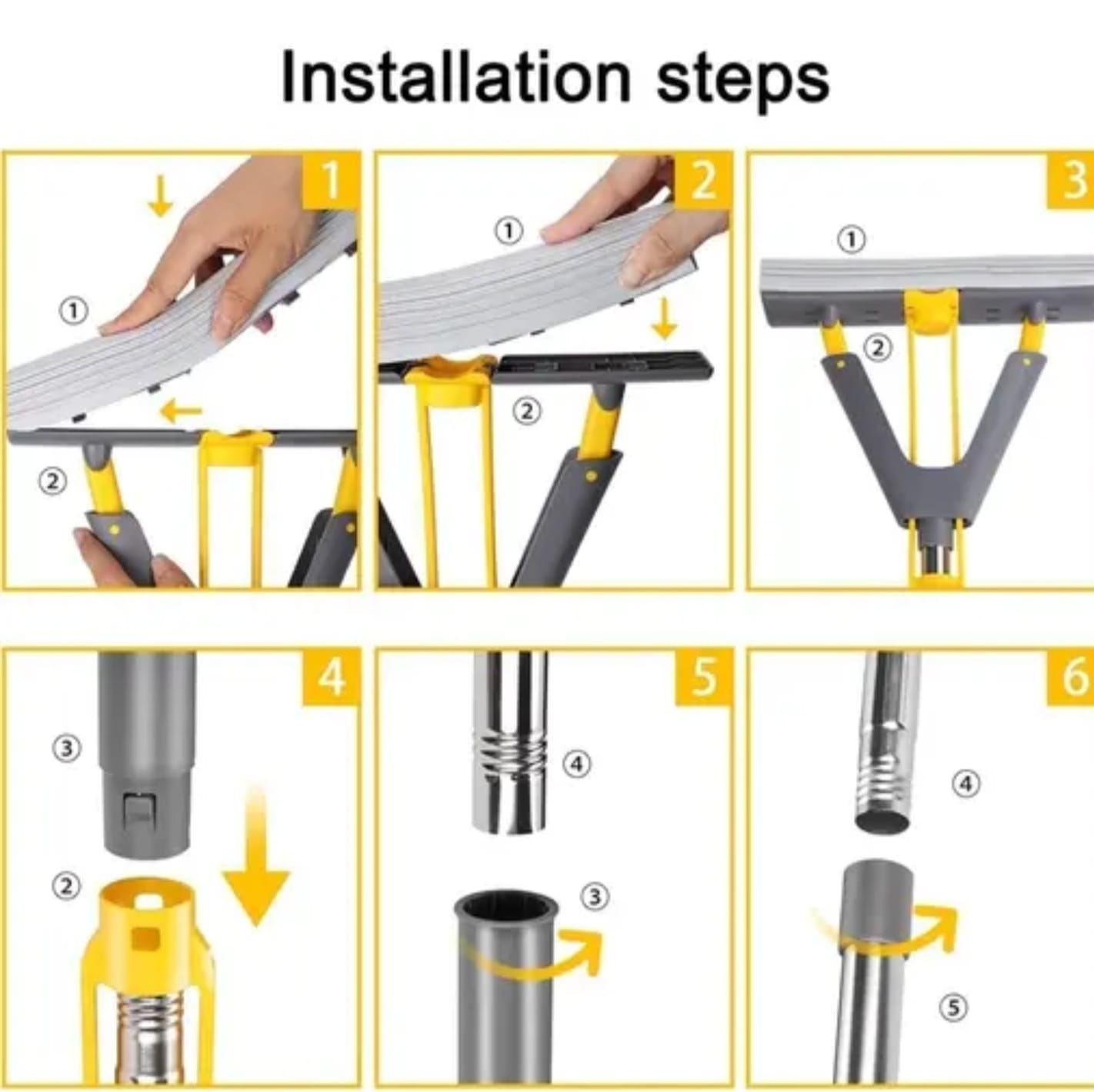 Installation steps

1
①
②

2
①
②

3
①
②

4
③
②

5
④
③

6
④
⑤