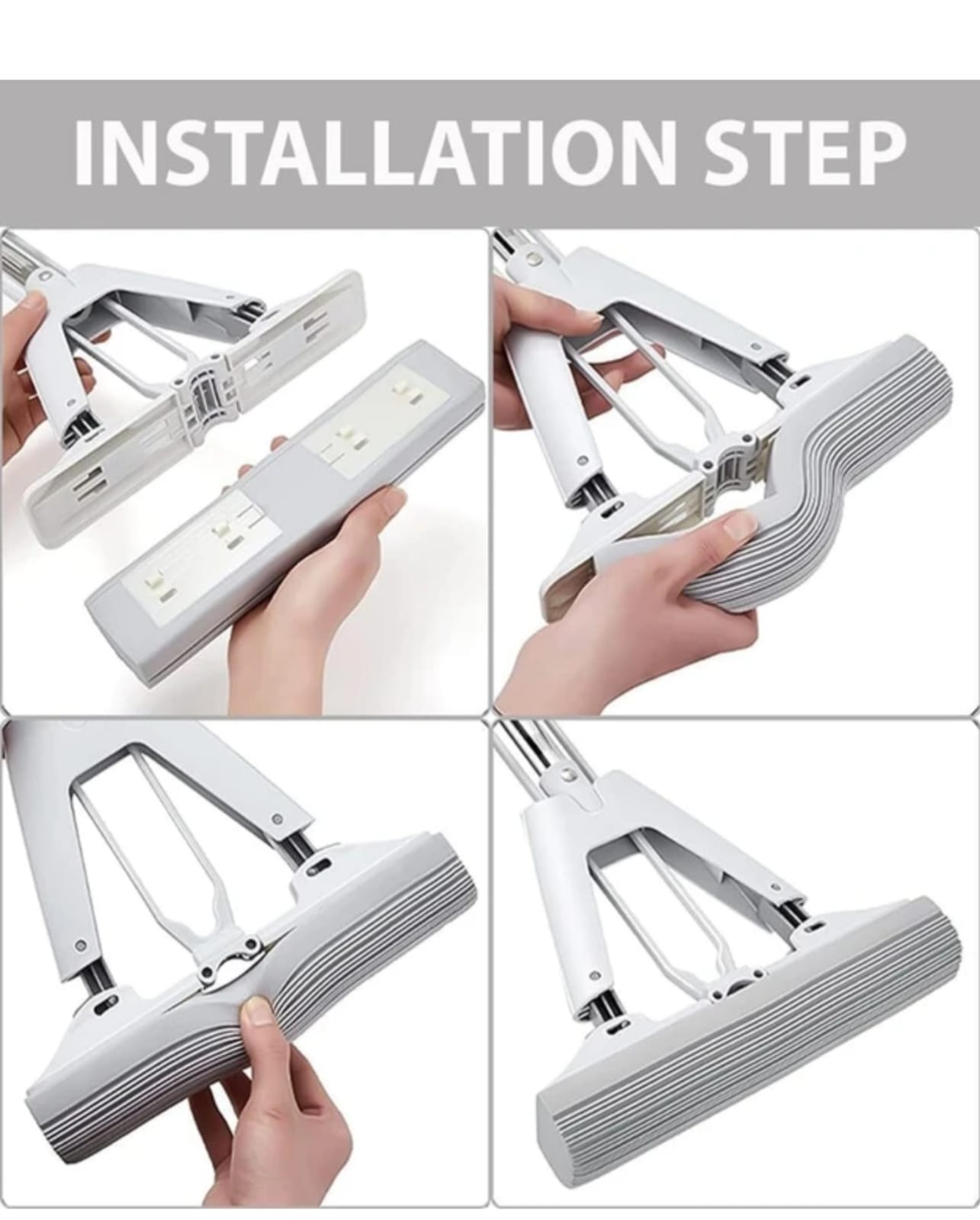 INSTALLATION STEP